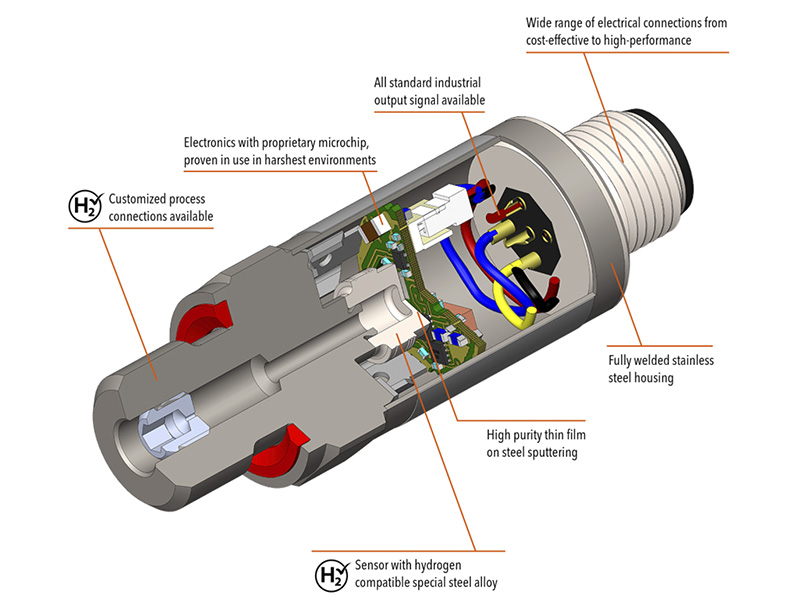 Wide range of electrical connections from cost-effective to high-performance

All standard industrial output signal available

Electronics with proprietary microchip, proven in use in harshest environments

$H_2$ Customized process connections available

Fully welded stainless steel housing

High purity thin film on steel sputtering

$H_2$ Sensor with hydrogen compatible special steel alloy